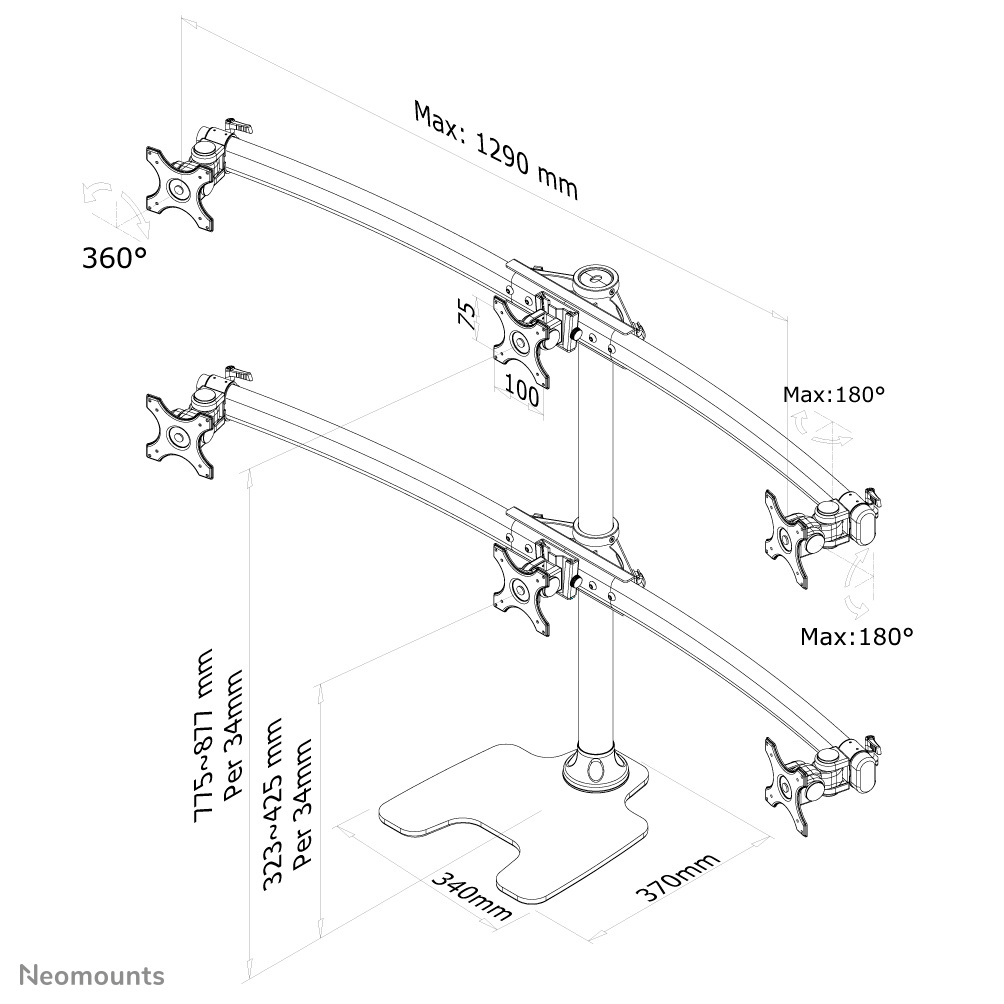 Max: 1290 mm

360°

75

100

Max:180°

Max:180°

775~877 mm
Per 34mm

323~425 mm
Per 34mm

340mm

370mm

Neomounts