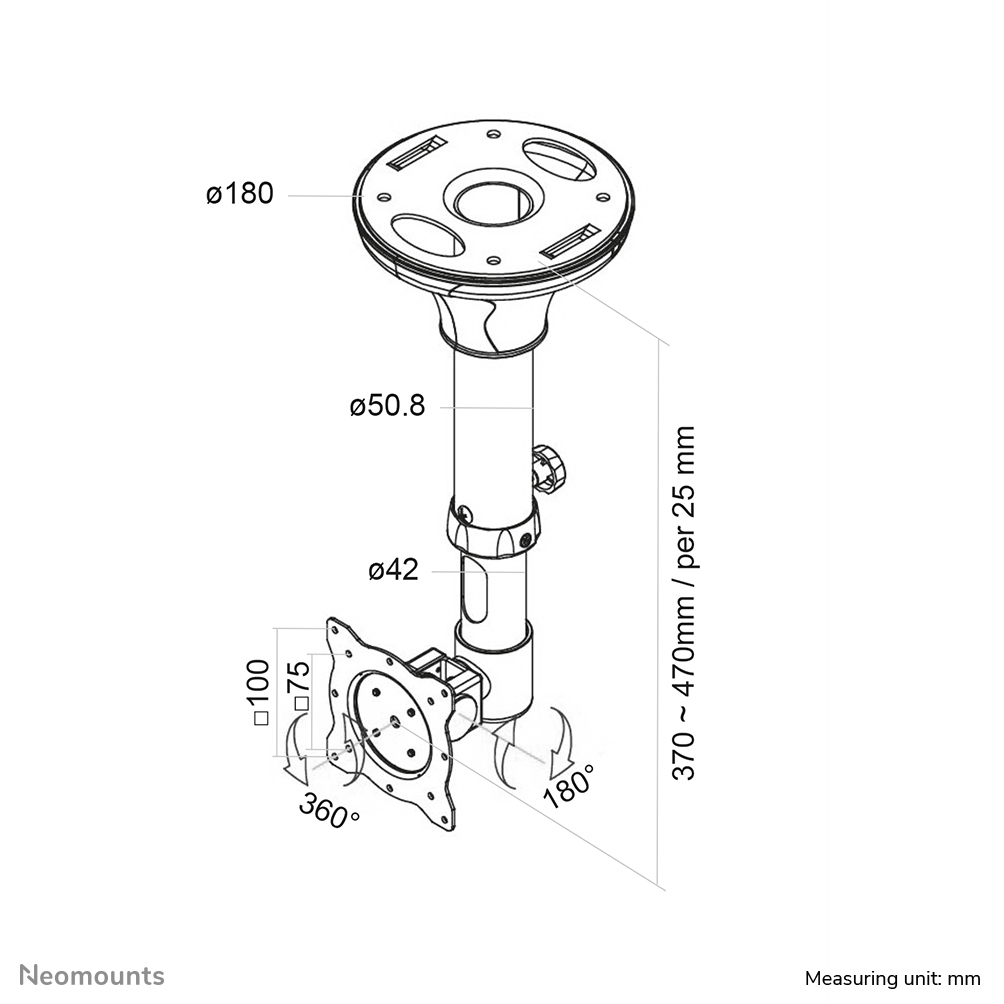 ø180

ø50.8

ø42

□100

□75

360°

180°

370 ~ 470mm / per 25 mm

Neomounts

Measuring unit: mm