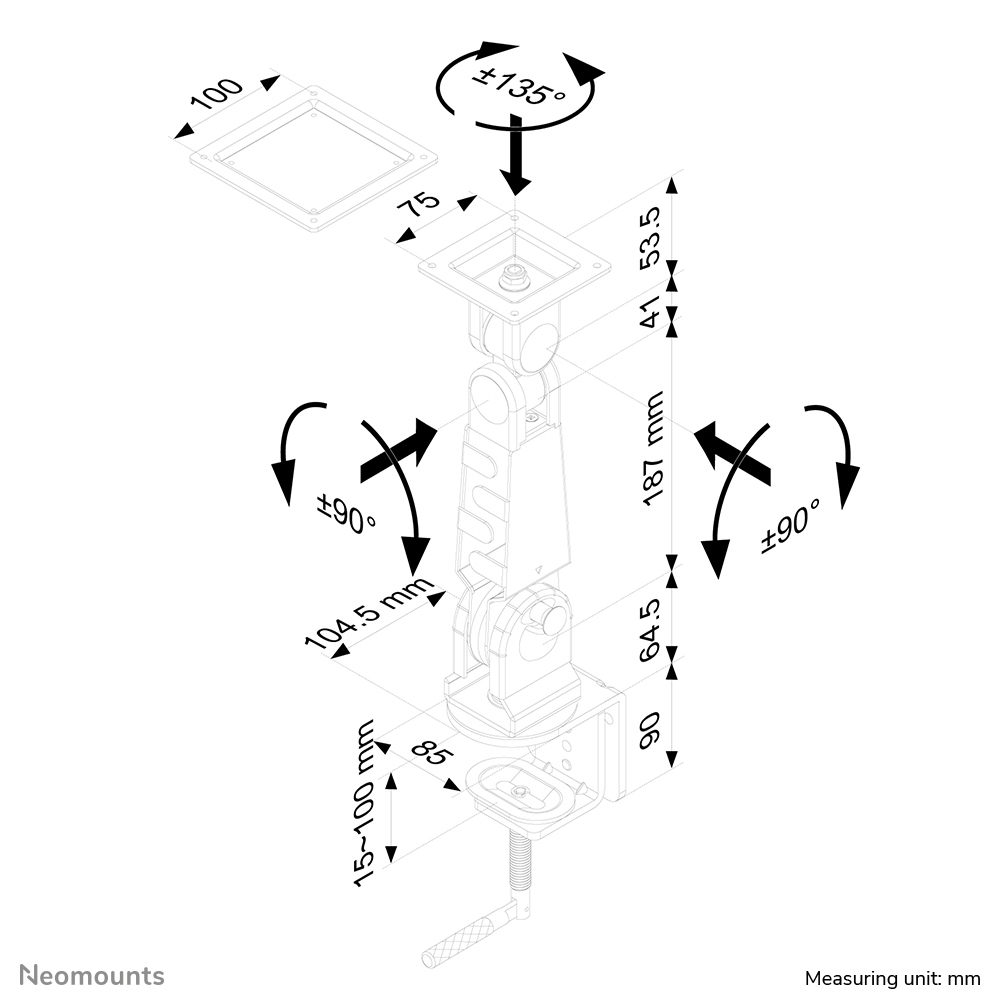 100
±135°
75
53.5
41
187 mm
±90°
±90°
104.5 mm
64.5
90
85
15~100 mm
Neomounts
Measuring unit: mm