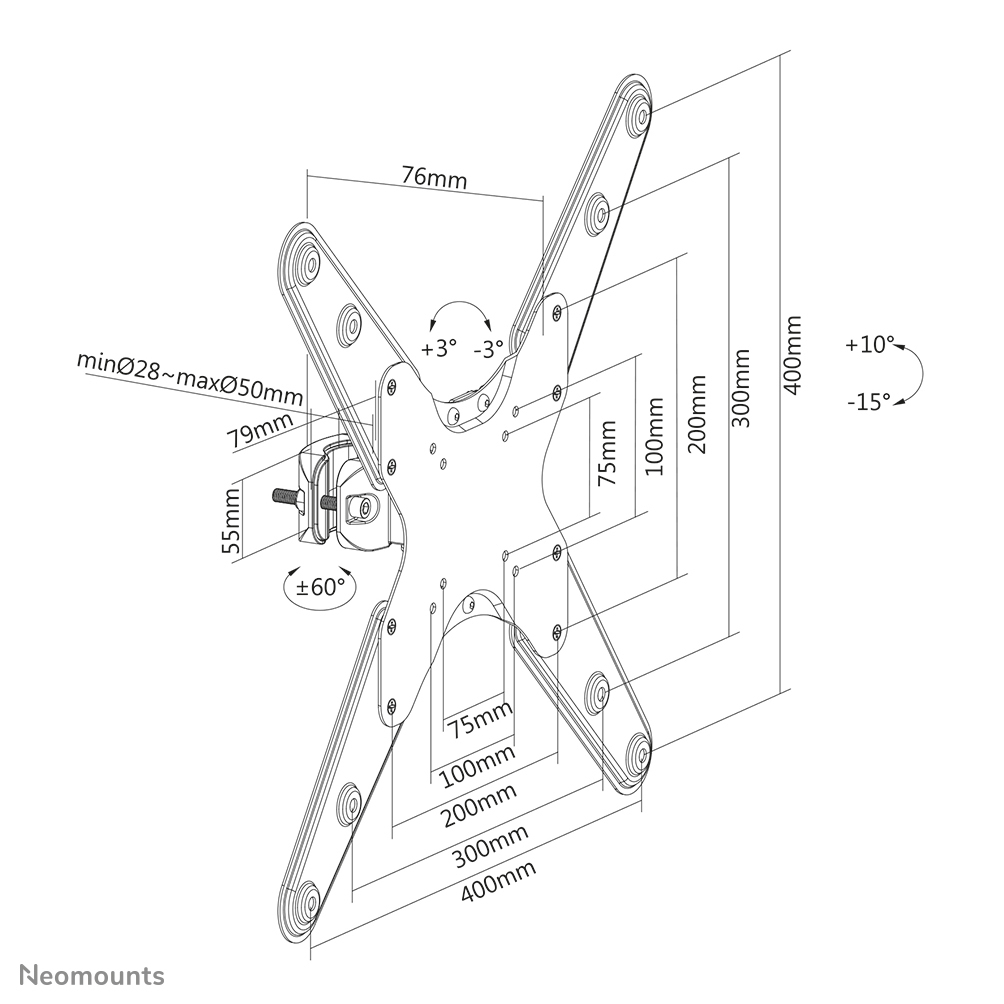 76mm

+3° -3°

minØ28~maxØ50mm

79mm

55mm

±60°

75mm

100mm

200mm

300mm

400mm

+10°

-15°

75mm

100mm

200mm

300mm

400mm

Neomounts